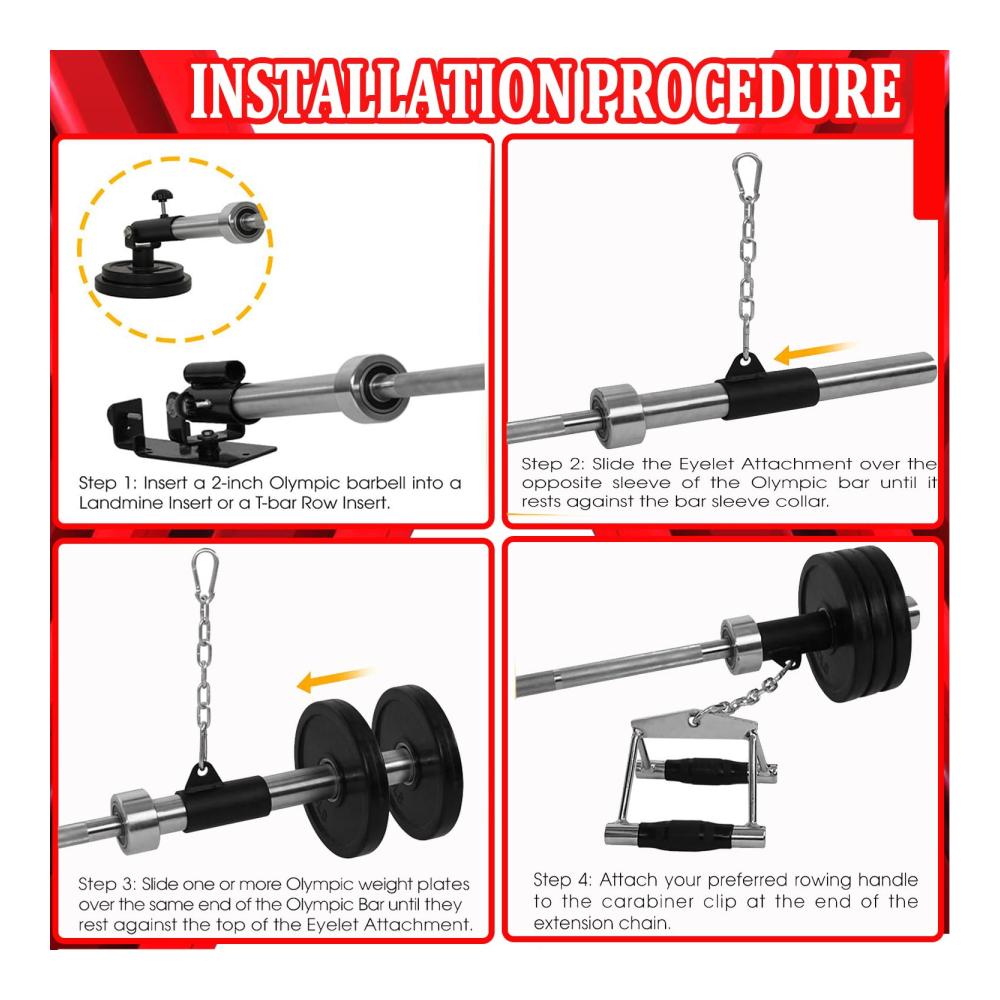 INSTALLATION PROCEDURE

Step 1: Insert a 2-inch Olympic barbell into a Landmine Insert or a T-bar Row Insert.

Step 2: Slide the Eyelet Attachment over the opposite sleeve of the Olympic bar until it rests against the bar sleeve collar.

Step 3: Slide one or more Olympic weight plates over the same end of the Olympic Bar until they rest against the top of the Eyelet Attachment.

Step 4: Attach your preferred rowing handle to the carabiner clip at the end of the extension chain.