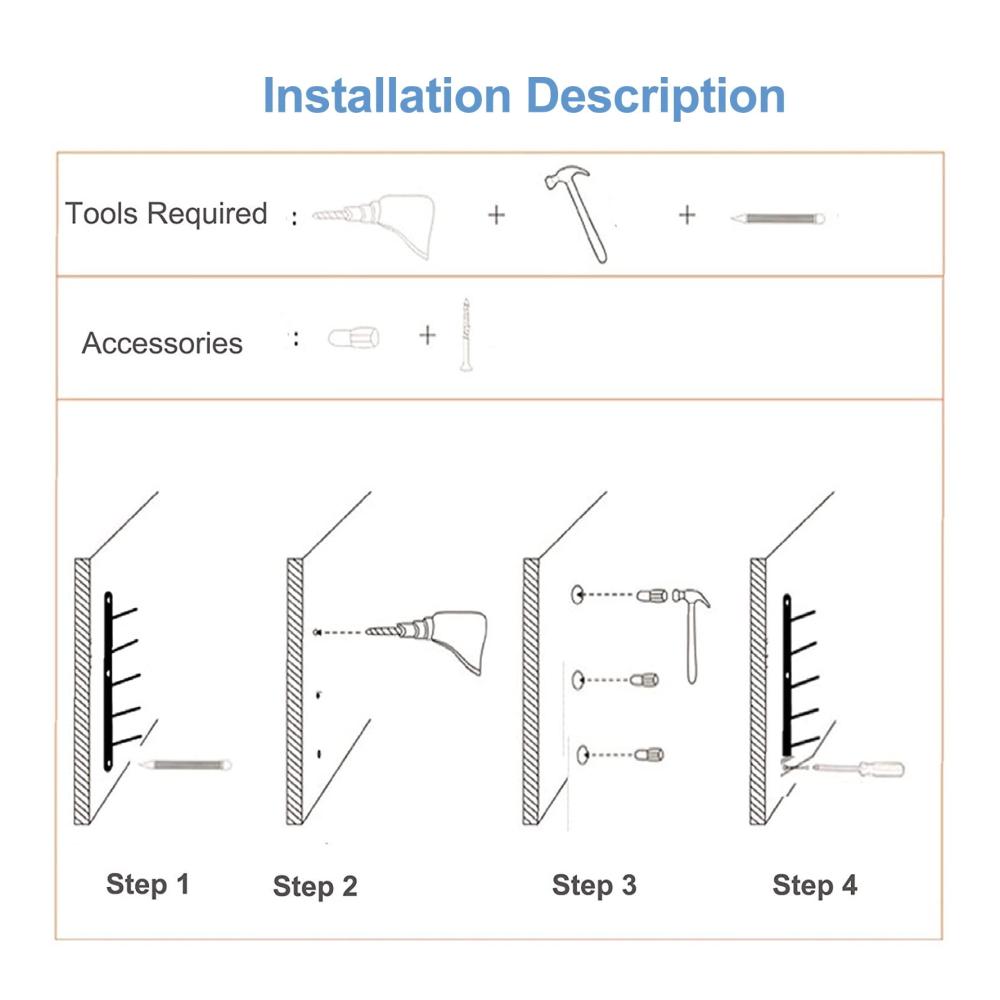 Installation Description

Tools Required : + +

Accessories : +

Step 1

Step 2

Step 3

Step 4