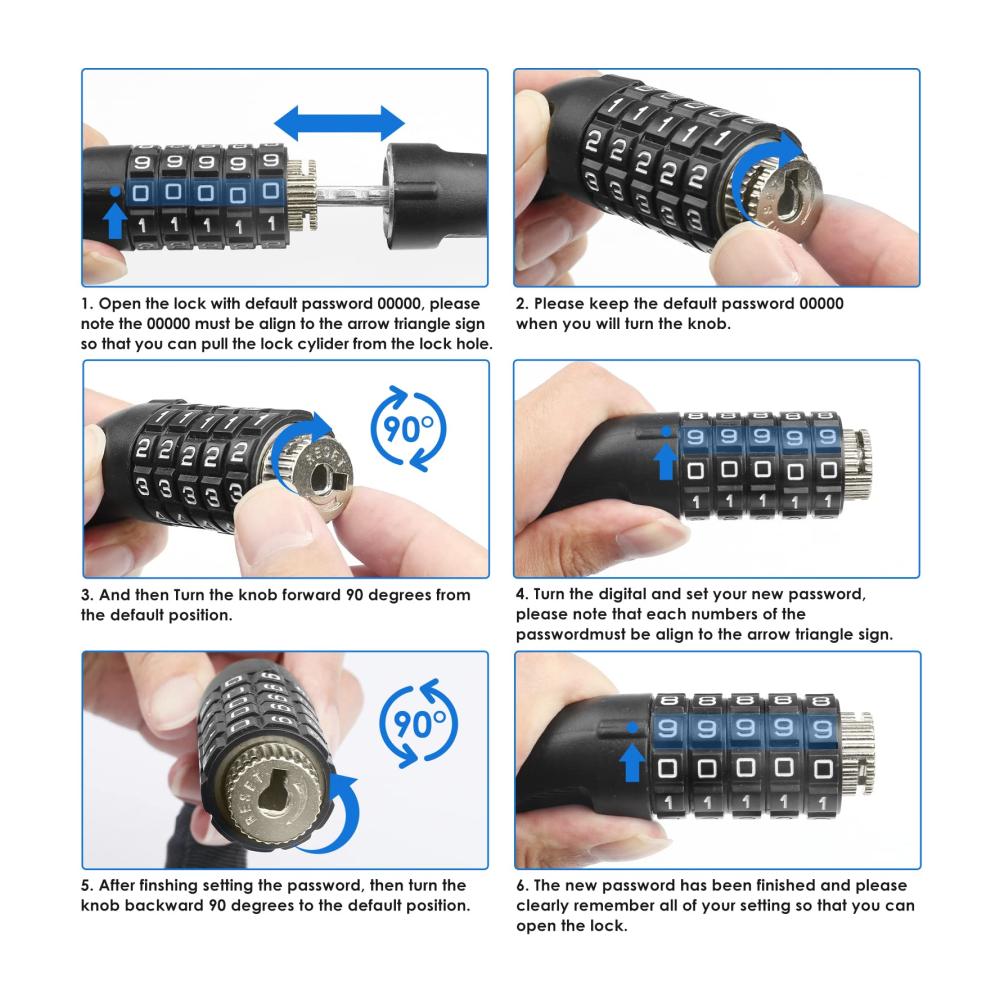 1. Open the lock with default password 00000, please note the 00000 must be align to the arrow triangle sign so that you can pull the lock cylider from the lock hole.

2. Please keep the default password 00000 when you will turn the knob.

90°

3. And then Turn the knob forward 90 degrees from the default position.

4. Turn the digital and set your new password, please note that each numbers of the passwordmust be align to the arrow triangle sign.

90°

5. After finshing setting the password, then turn the knob backward 90 degrees to the default position.

6. The new password has been finished and please clearly remember all of your setting so that you can open the lock.