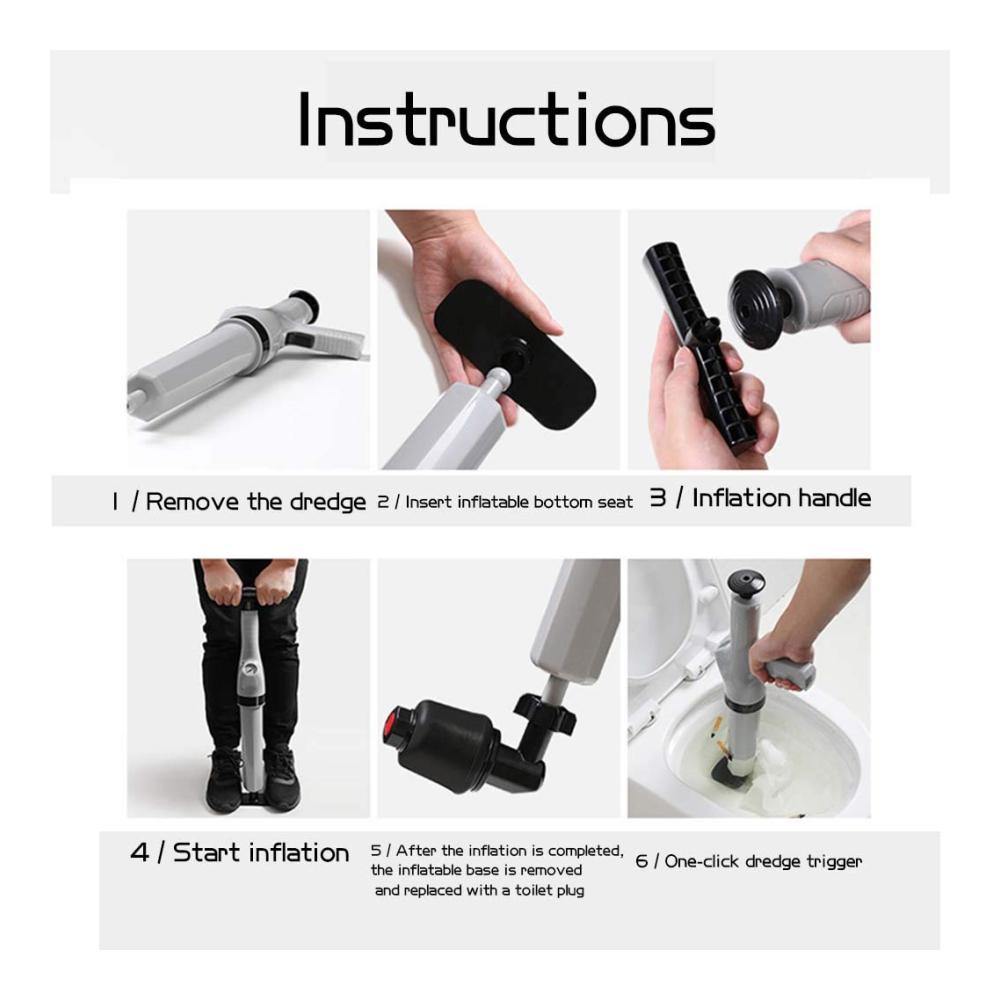 Instructions

1 / Remove the dredge

2 / Insert inflatable bottom seat

3 / Inflation handle

4 / Start inflation

5 / After the inflation is completed, the inflatable base is removed and replaced with a toilet plug

6 / One-click dredge trigger