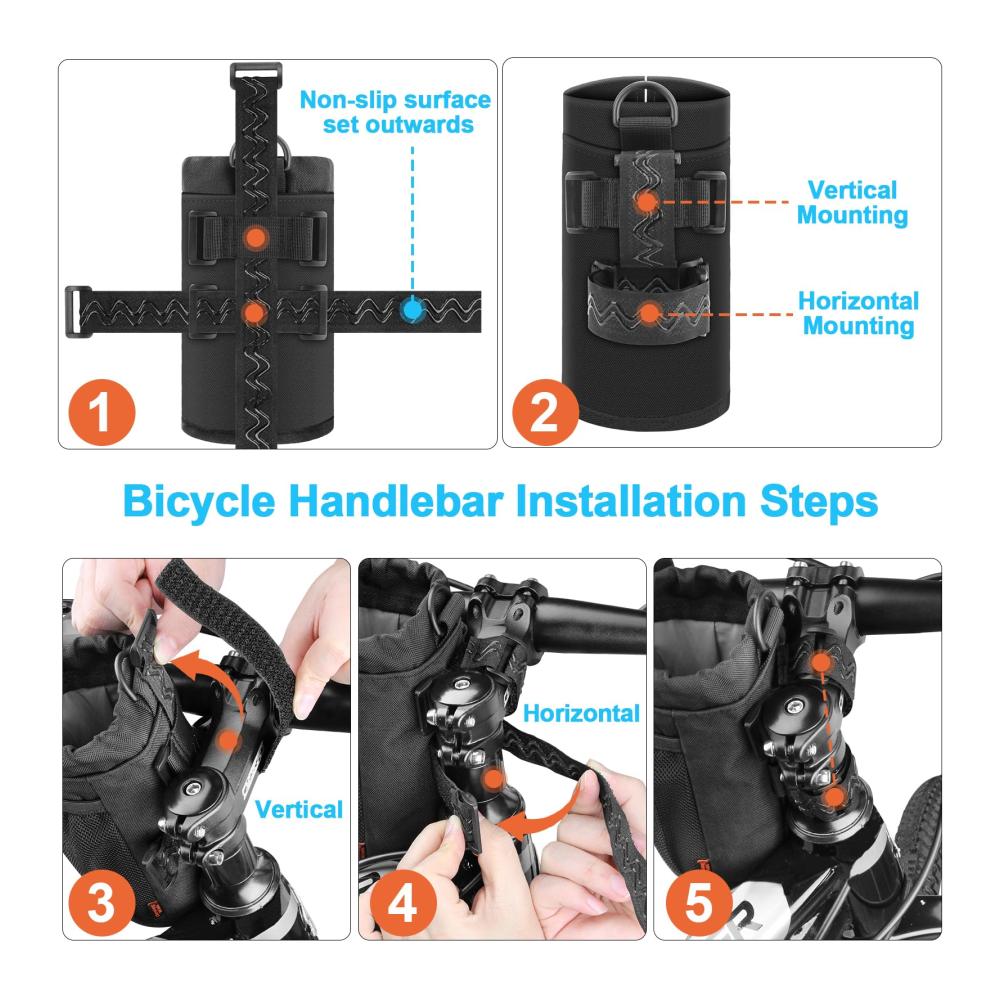 Non-slip surface set outwards

1

Vertical Mounting

Horizontal Mounting

2

Bicycle Handlebar Installation Steps

Vertical

3

Horizontal

4

5