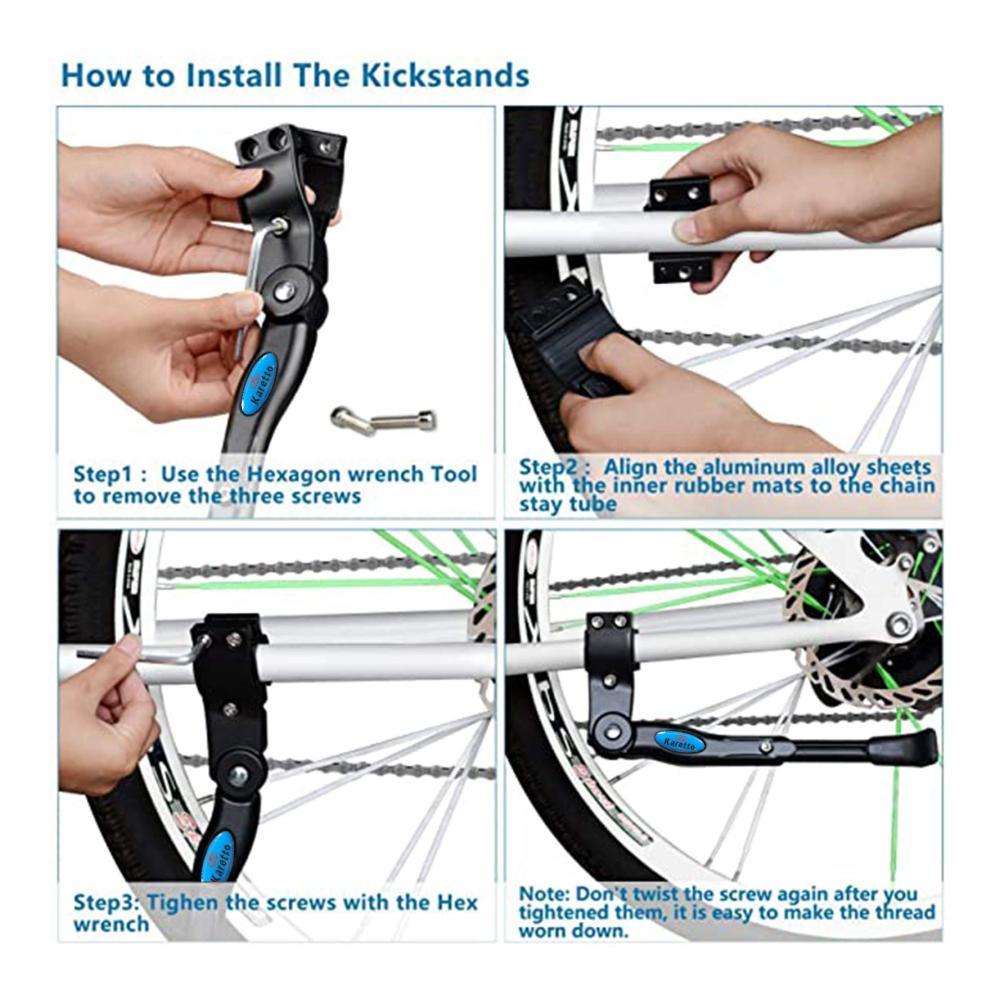 How to Install The Kickstands

Karetto

Step1 : Use the Hexagon wrench Tool to remove the three screws

Step2 : Align the aluminum alloy sheets with the inner rubber mats to the chain stay tube

Karetto

Step3: Tighen the screws with the Hex wrench

Karetto

Note: Don't twist the screw again after you tightened them, it is easy to make the thread worn down.