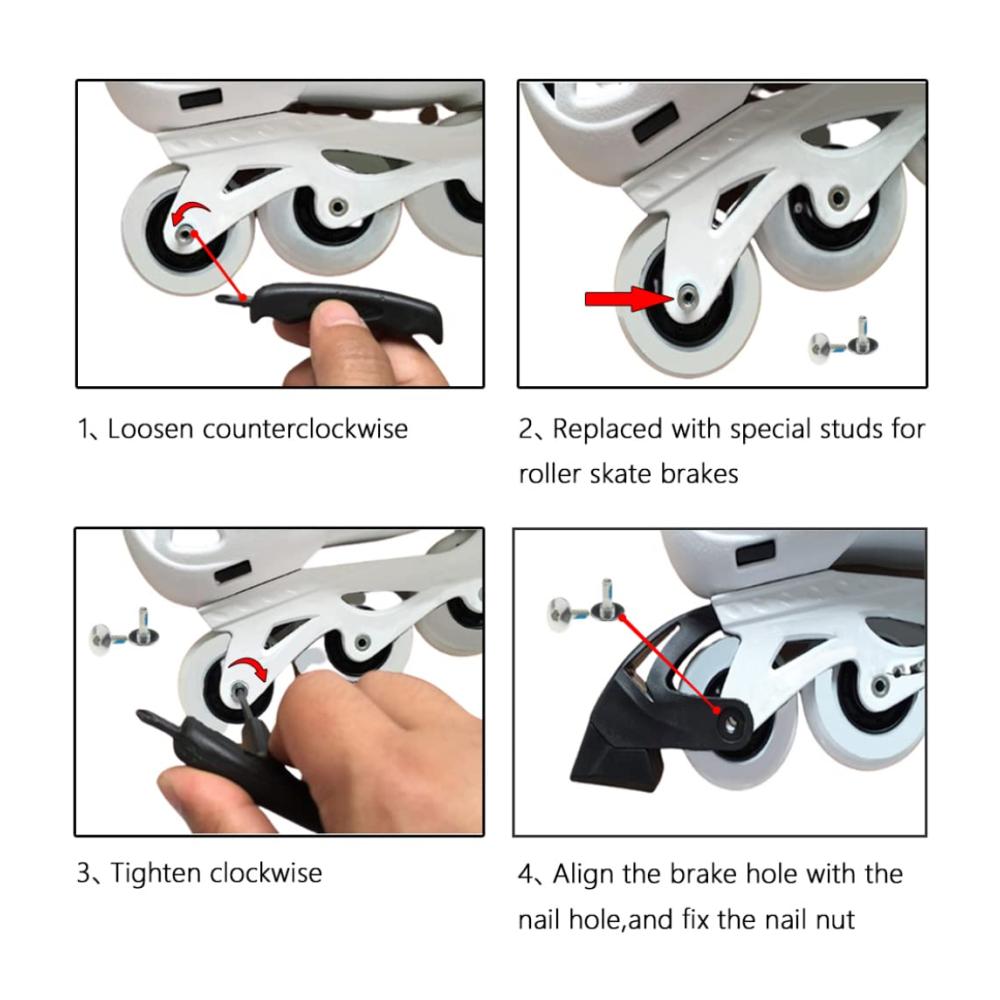 1、Loosen counterclockwise

2、Replaced with special studs for roller skate brakes

3、Tighten clockwise

4、Align the brake hole with the nail hole,and fix the nail nut