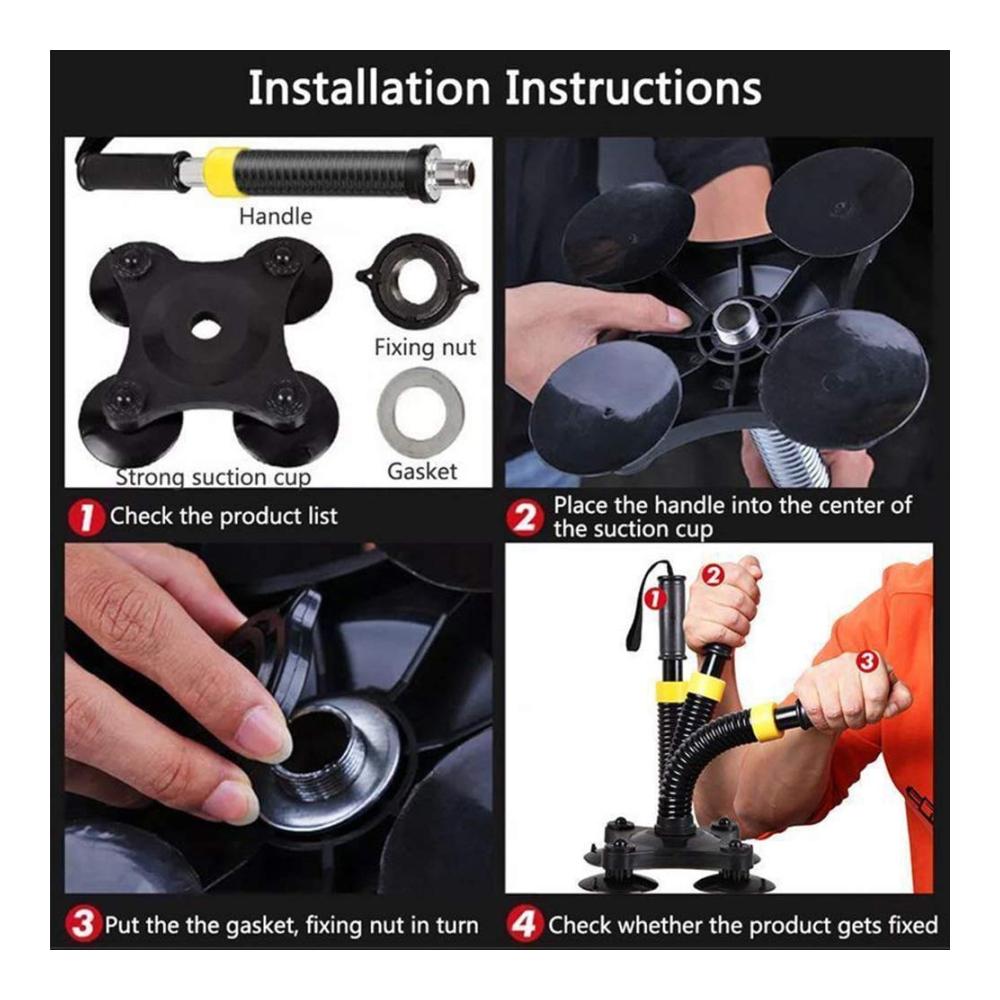 Installation Instructions

Handle

Fixing nut

Gasket

Strong suction cup

1 Check the product list

2 Place the handle into the center of the suction cup

1
2
3

3 Put the the gasket, fixing nut in turn

4 Check whether the product gets fixed