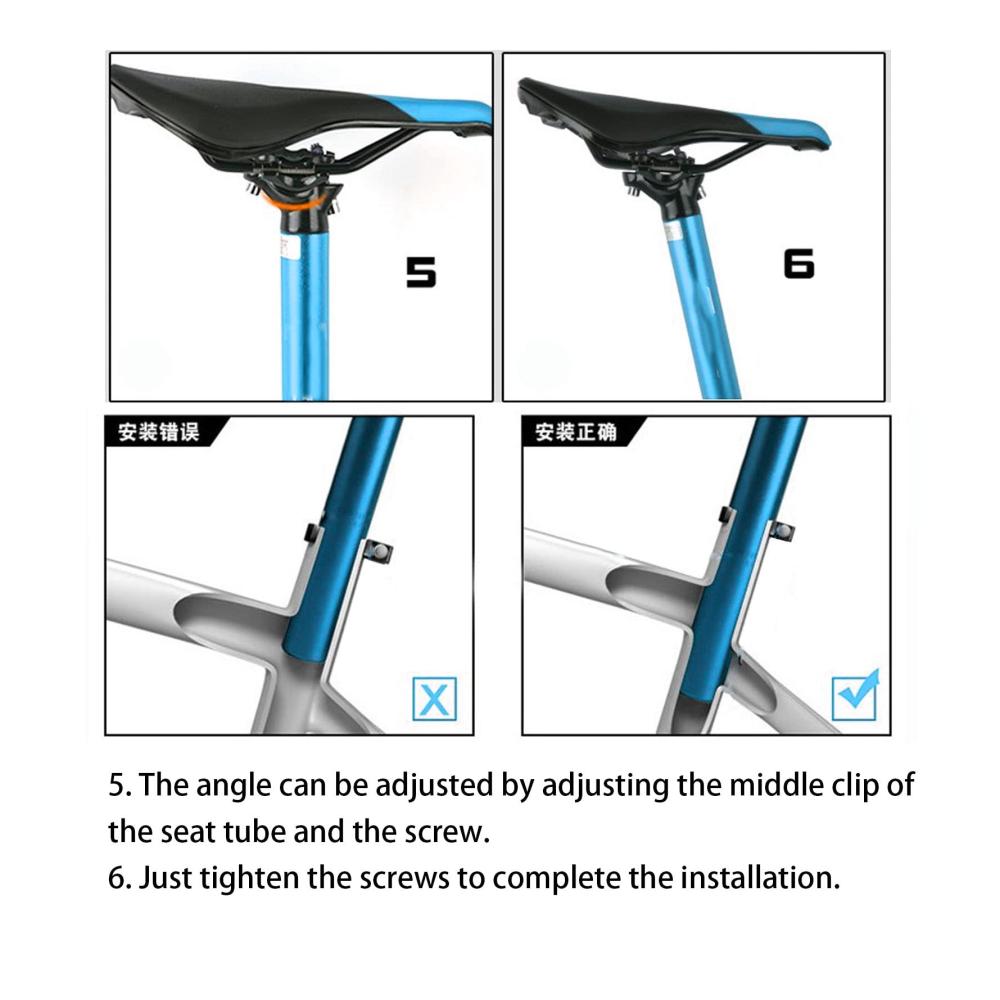 5

6

安装错误

安装正确

5. The angle can be adjusted by adjusting the middle clip of the seat tube and the screw.
6. Just tighten the screws to complete the installation.