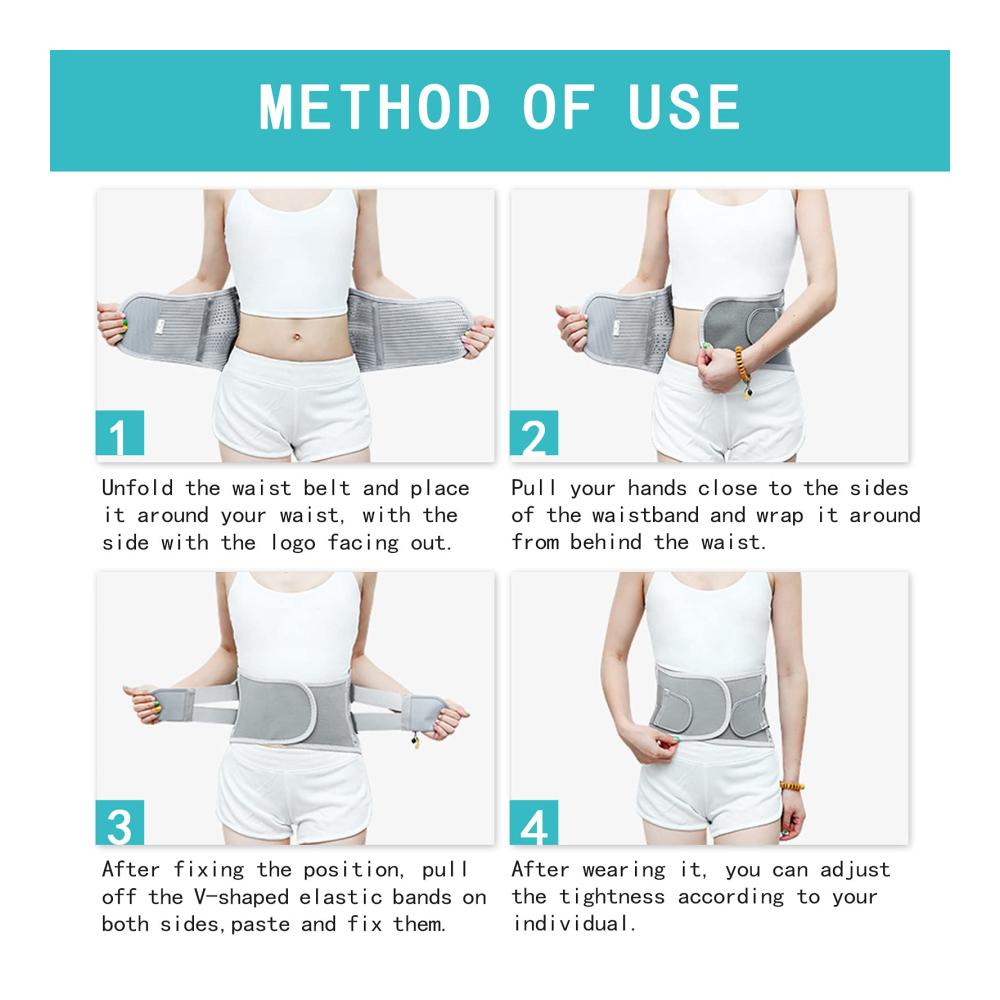 METHOD OF USE

1

Unfold the waist belt and place it around your waist, with the side with the logo facing out.

2

Pull your hands close to the sides of the waistband and wrap it around from behind the waist.

3

After fixing the position, pull off the V-shaped elastic bands on both sides,paste and fix them.

4

After wearing it, you can adjust the tightness according to your individual.