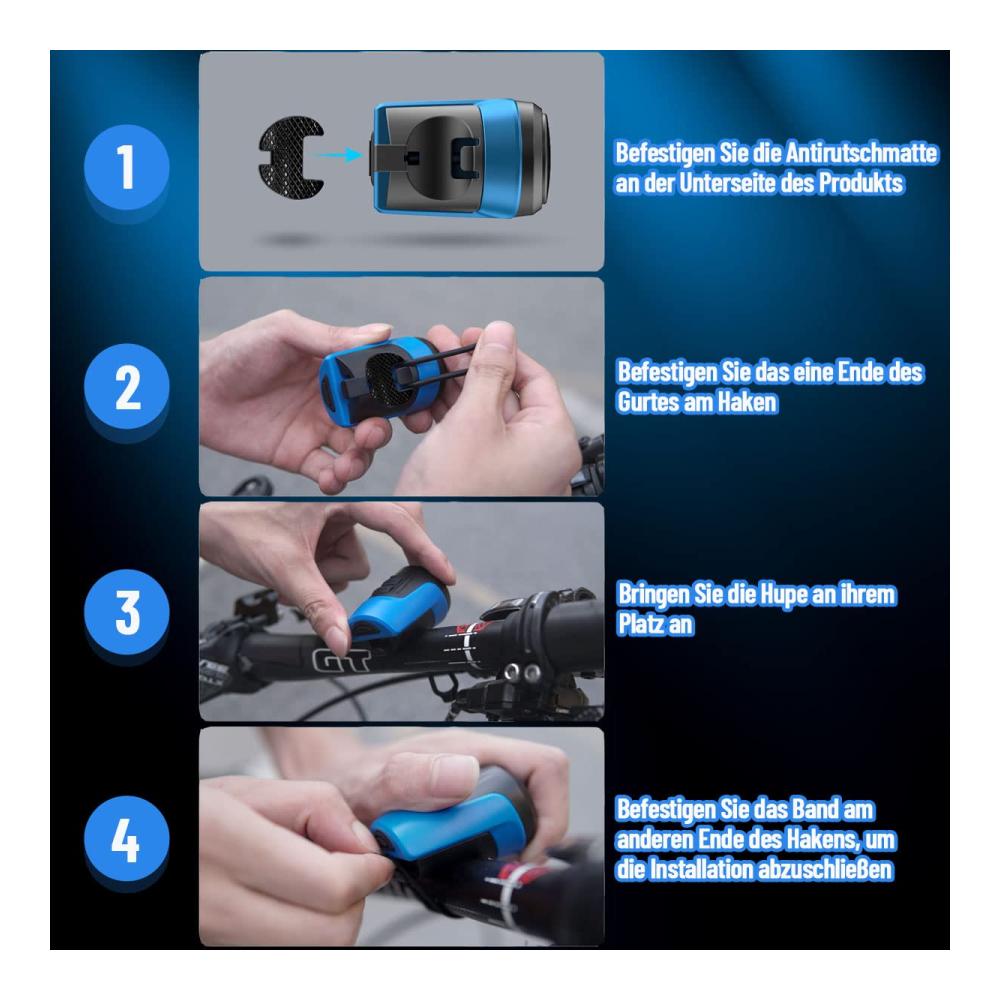 1

Befestigen Sie die Antirutschmatte an der Unterseite des Produkts

2

Befestigen Sie das eine Ende des Gurtes am Haken

3

GT

Bringen Sie die Hupe an ihrem Platz an

4

Befestigen Sie das Band am anderen Ende des Hakens, um die Installation abzuschließen