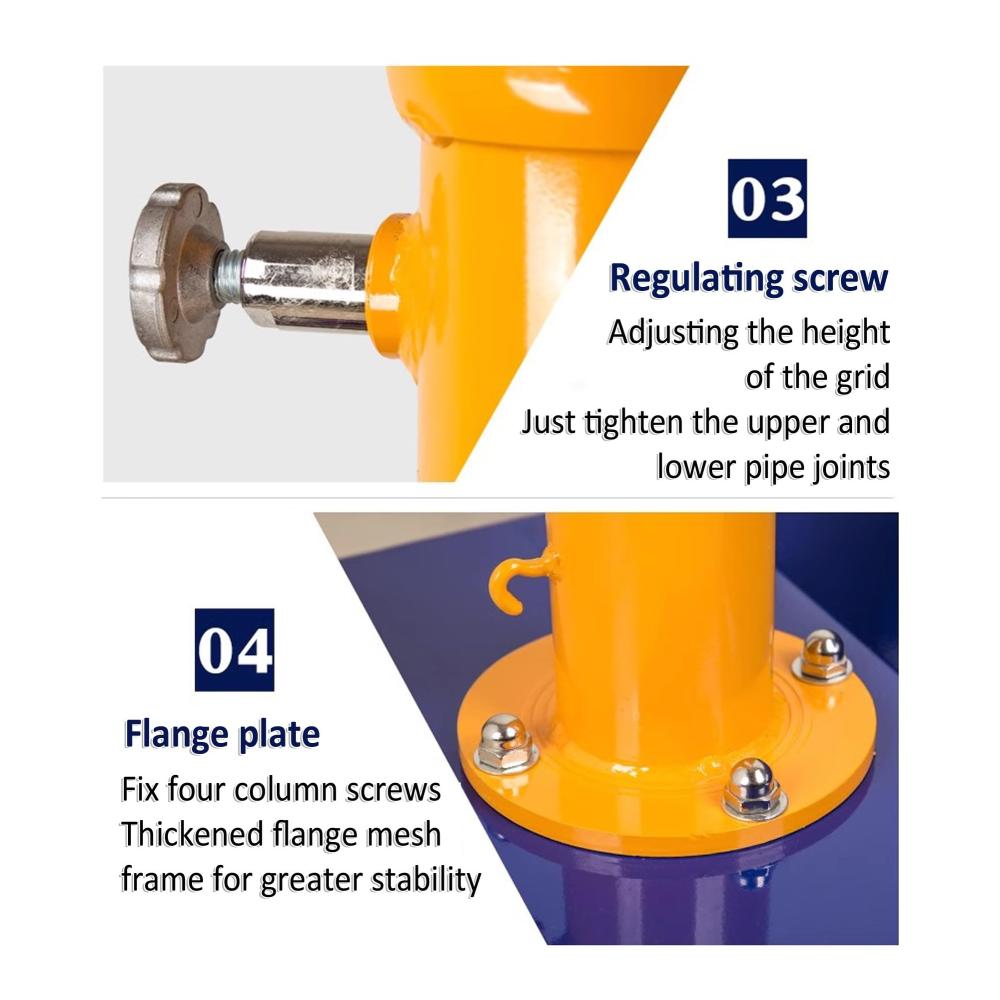 03

Regulating screw

Adjusting the height of the grid
Just tighten the upper and lower pipe joints

04

Flange plate

Fix four column screws
Thickened flange mesh frame for greater stability