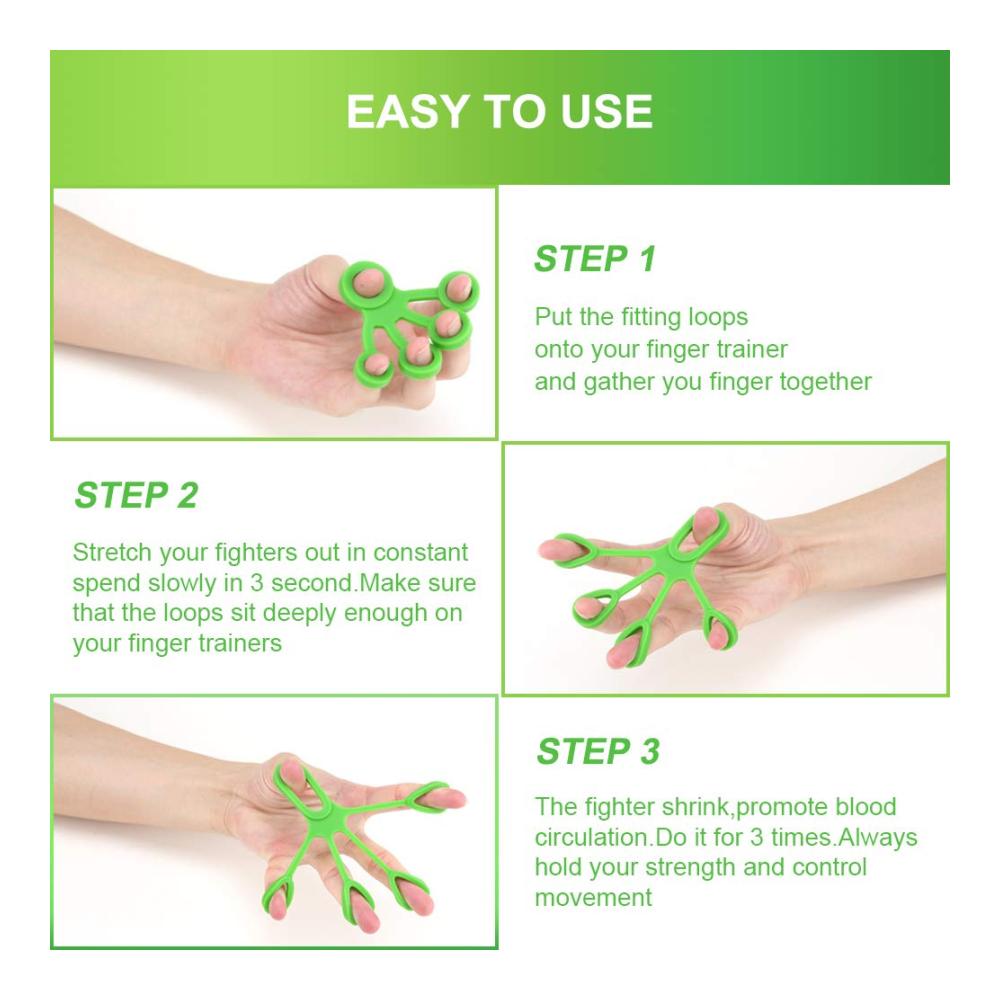 EASY TO USE

STEP 1

Put the fitting loops onto your finger trainer and gather you finger together

STEP 2

Stretch your fighters out in constant spend slowly in 3 second.Make sure that the loops sit deeply enough on your finger trainers

STEP 3

The fighter shrink,promote blood circulation.Do it for 3 times.Always hold your strength and control movement