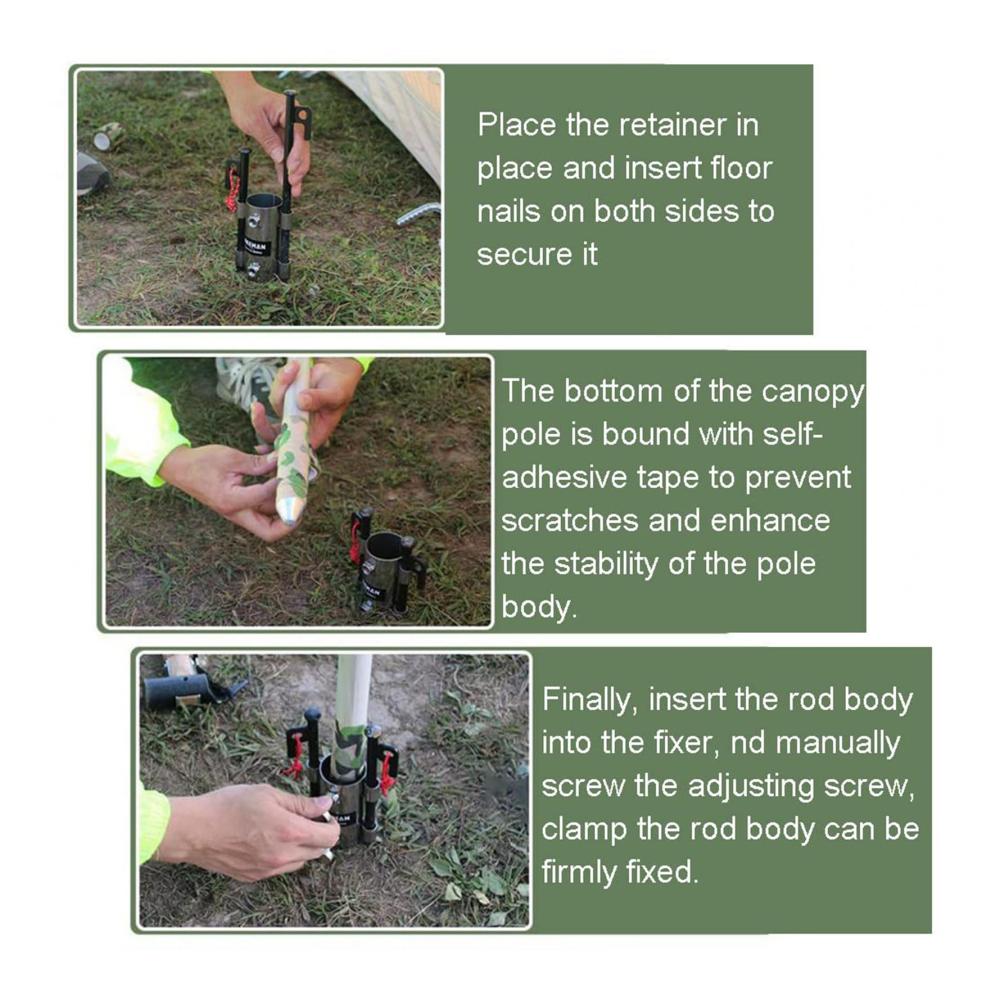 Place the retainer in place and insert floor nails on both sides to secure it

The bottom of the canopy pole is bound with self-adhesive tape to prevent scratches and enhance the stability of the pole body.

Finally, insert the rod body into the fixer, nd manually screw the adjusting screw, clamp the rod body can be firmly fixed.