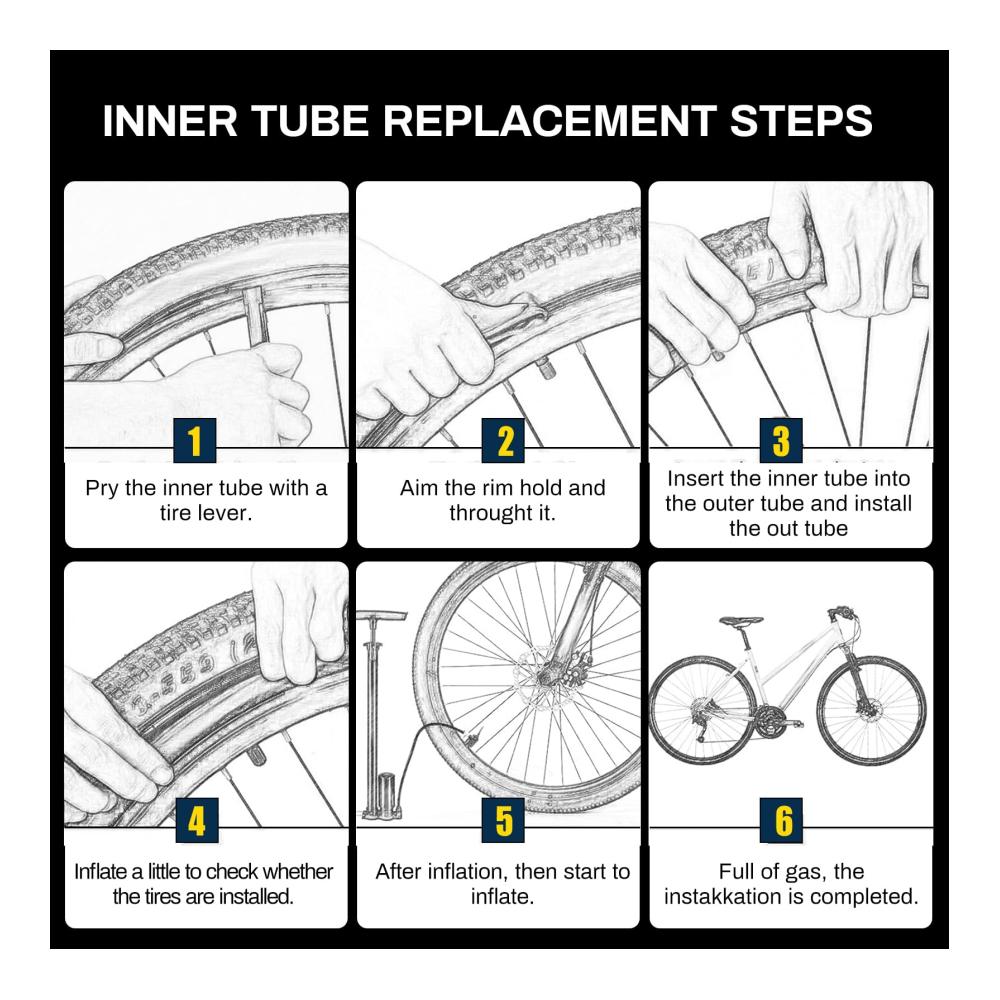 INNER TUBE REPLACEMENT STEPS

1
Pry the inner tube with a tire lever.

2
Aim the rim hold and throught it.

3
Insert the inner tube into the outer tube and install the out tube

4
Inflate a little to check whether the tires are installed.

5
After inflation, then start to inflate.

6
Full of gas, the instakkation is completed.