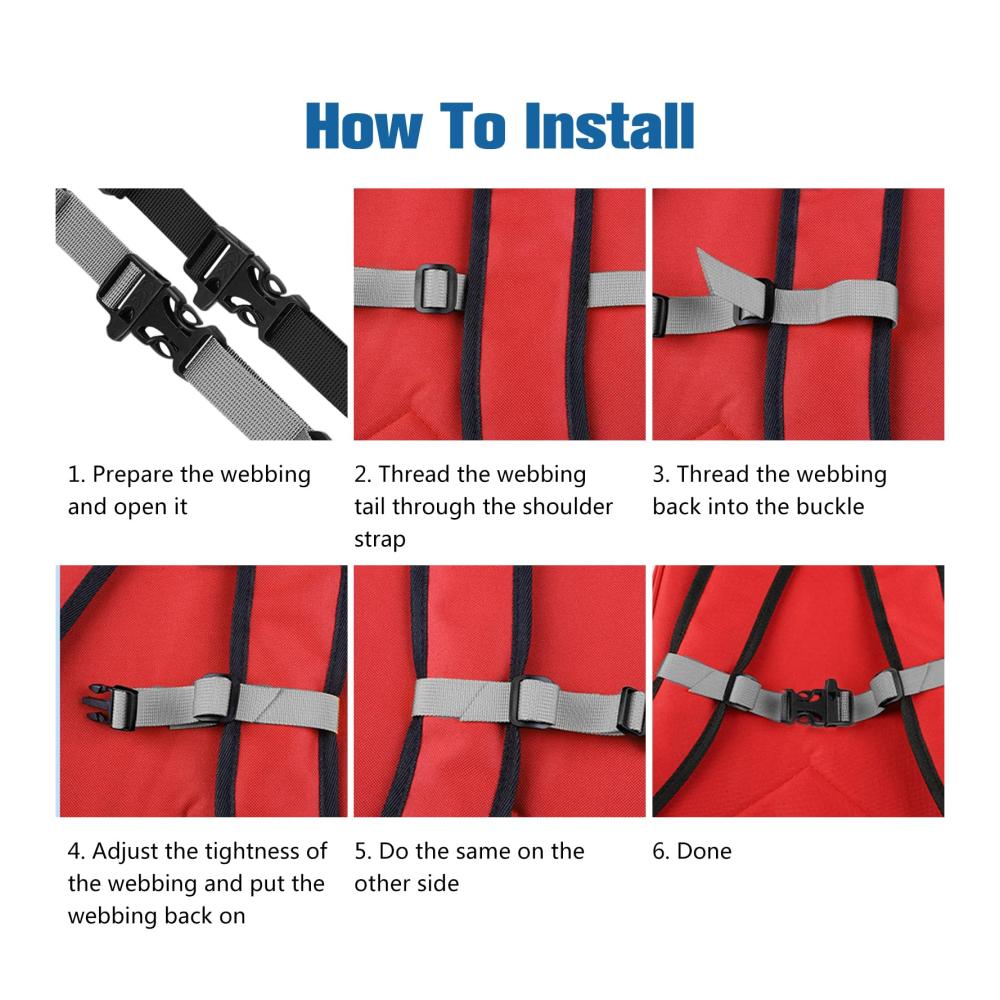 How To Install

1. Prepare the webbing and open it

2. Thread the webbing tail through the shoulder strap

3. Thread the webbing back into the buckle

4. Adjust the tightness of the webbing and put the webbing back on

5. Do the same on the other side

6. Done