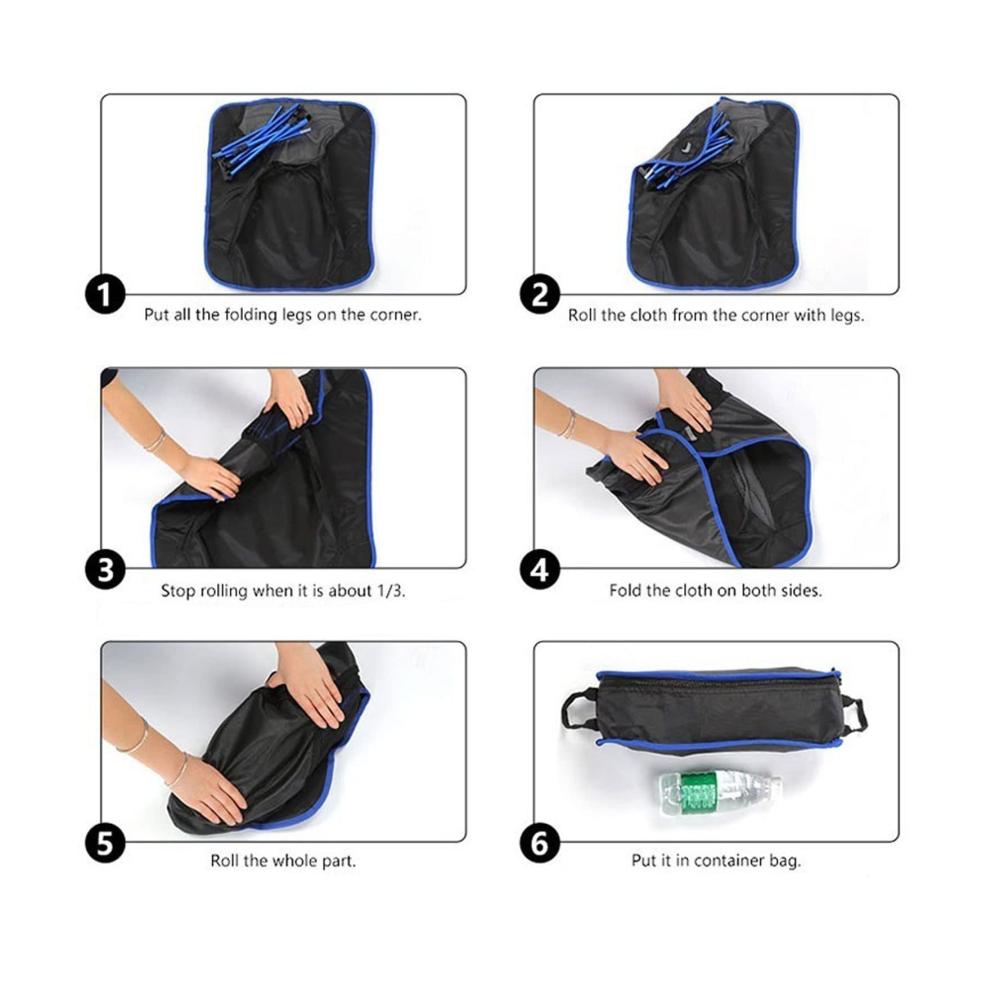 1
Put all the folding legs on the corner.

2
Roll the cloth from the corner with legs.

3
Stop rolling when it is about 1/3.

4
Fold the cloth on both sides.

5
Roll the whole part.

6
Put it in container bag.