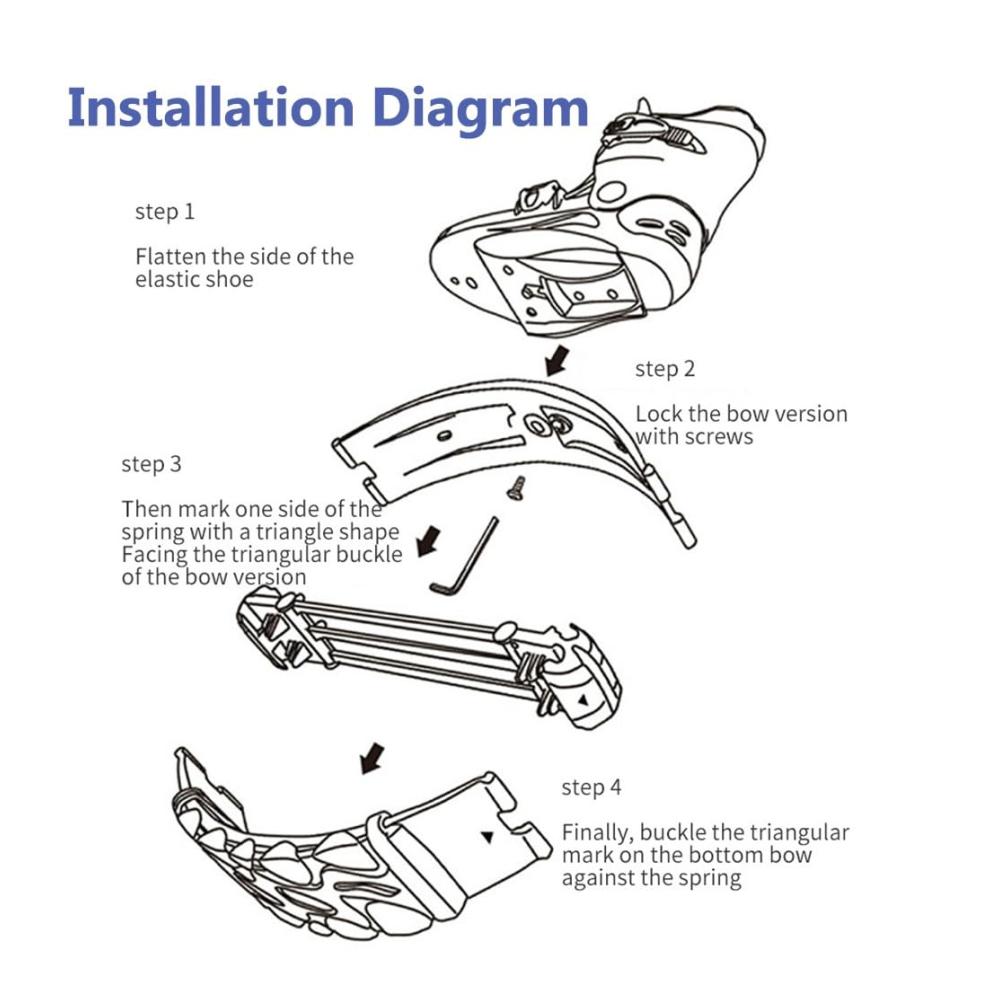 Installation Diagram

step 1

Flatten the side of the elastic shoe

step 2

Lock the bow version with screws

step 3

Then mark one side of the spring with a triangle shape Facing the triangular buckle of the bow version

step 4

Finally, buckle the triangular mark on the bottom bow against the spring