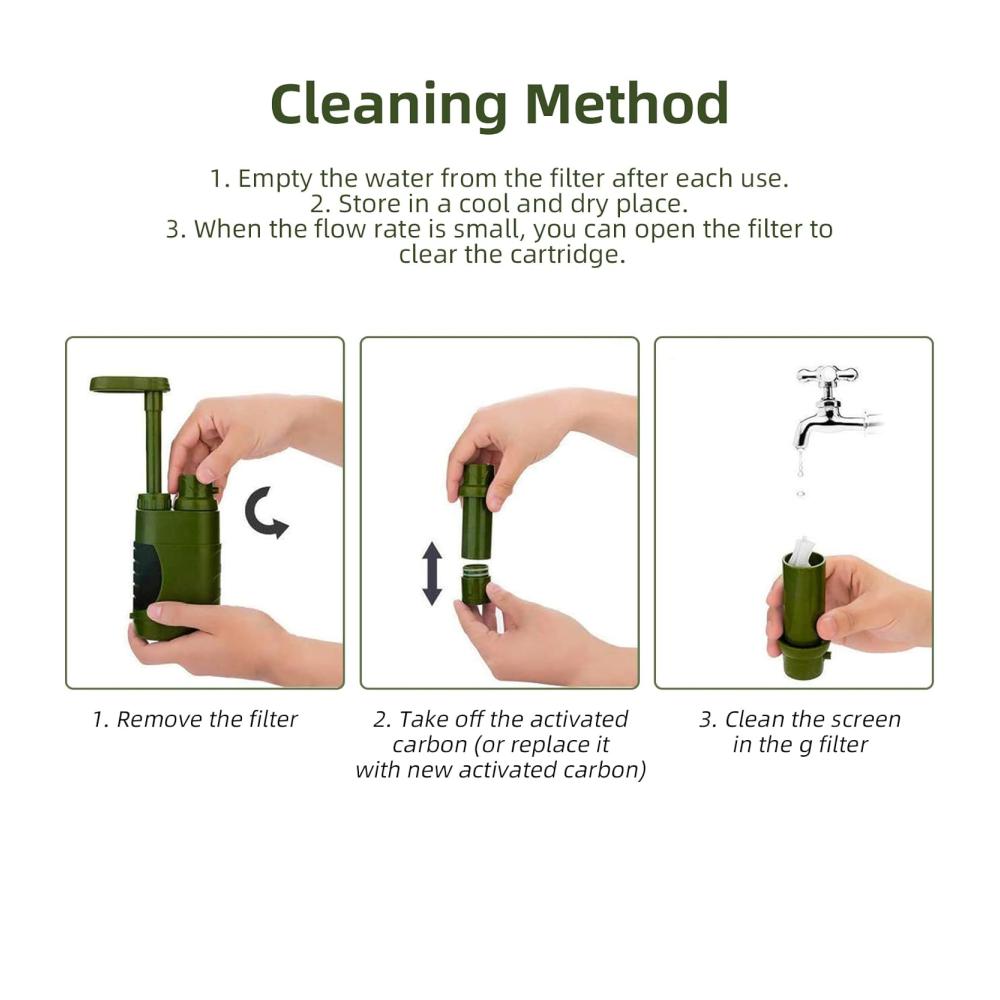 Cleaning Method

1. Empty the water from the filter after each use.
2. Store in a cool and dry place.
3. When the flow rate is small, you can open the filter to clear the cartridge.

1. Remove the filter

2. Take off the activated carbon (or replace it with new activated carbon)

3. Clean the screen in the g filter