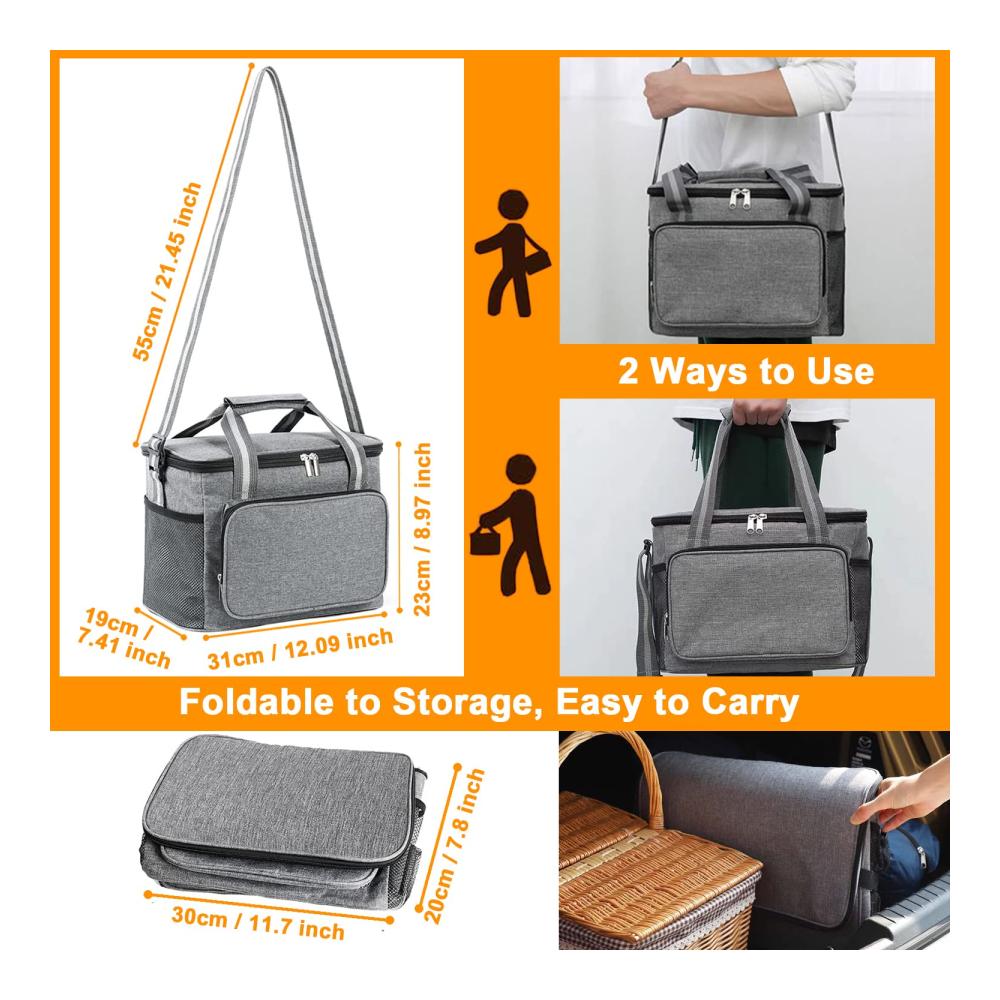 55cm / 21.45 inch

23cm / 8.97 inch

19cm / 7.41 inch

31cm / 12.09 inch

2 Ways to Use

Foldable to Storage, Easy to Carry

20cm / 7.8 inch

30cm / 11.7 inch