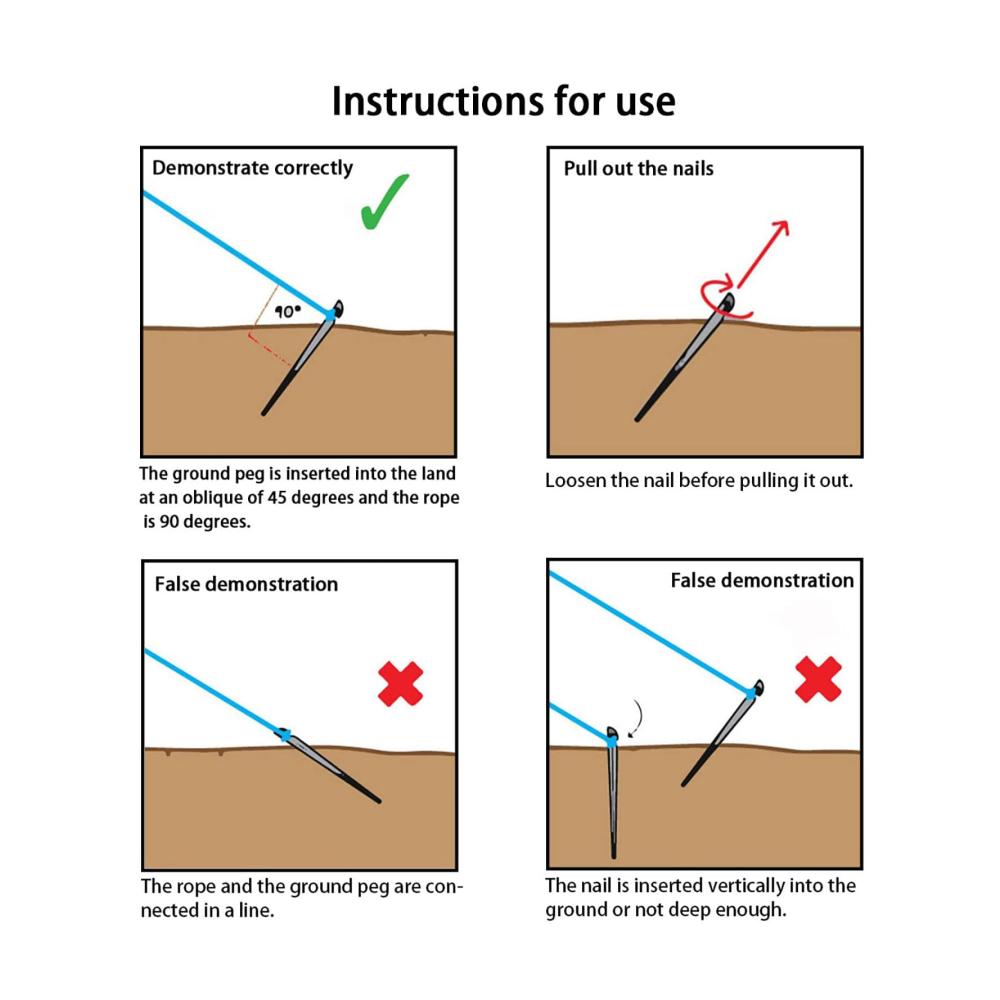 Instructions for use

Demonstrate correctly

90°

The ground peg is inserted into the land at an oblique of 45 degrees and the rope is 90 degrees.

Pull out the nails

Loosen the nail before pulling it out.

False demonstration

The rope and the ground peg are connected in a line.

False demonstration

The nail is inserted vertically into the ground or not deep enough.