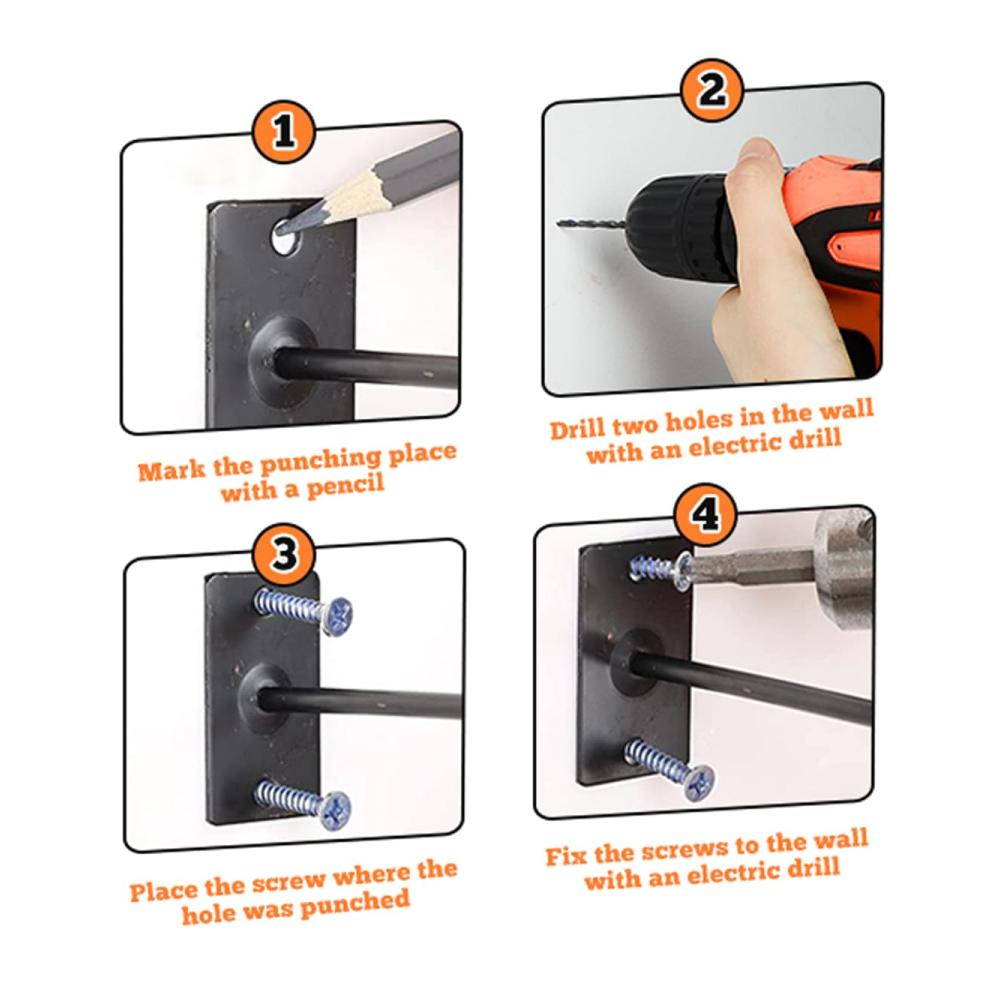 1

Mark the punching place with a pencil

2

Drill two holes in the wall with an electric drill

3

Place the screw where the hole was punched

4

Fix the screws to the wall with an electric drill