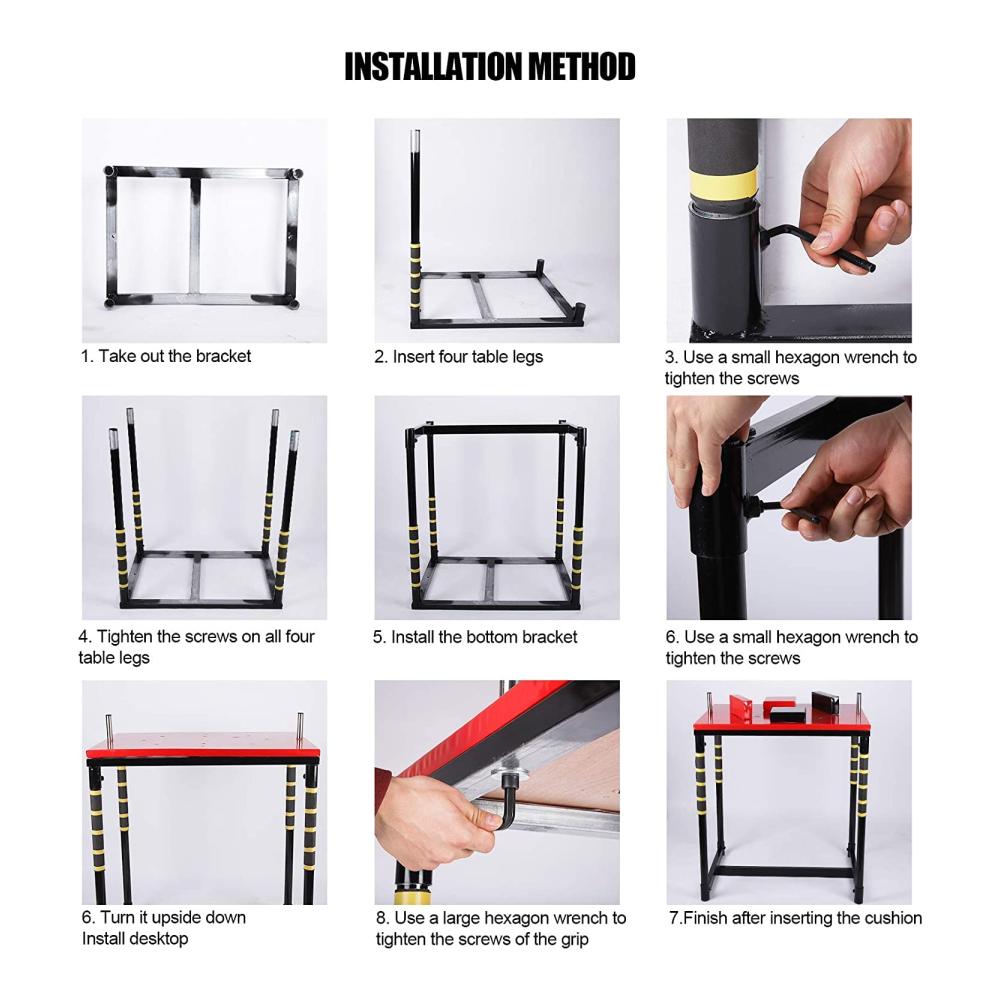 INSTALLATION METHOD

1. Take out the bracket

2. Insert four table legs

3. Use a small hexagon wrench to tighten the screws

4. Tighten the screws on all four table legs

5. Install the bottom bracket

6. Use a small hexagon wrench to tighten the screws

6. Turn it upside down Install desktop

8. Use a large hexagon wrench to tighten the screws of the grip

7.Finish after inserting the cushion