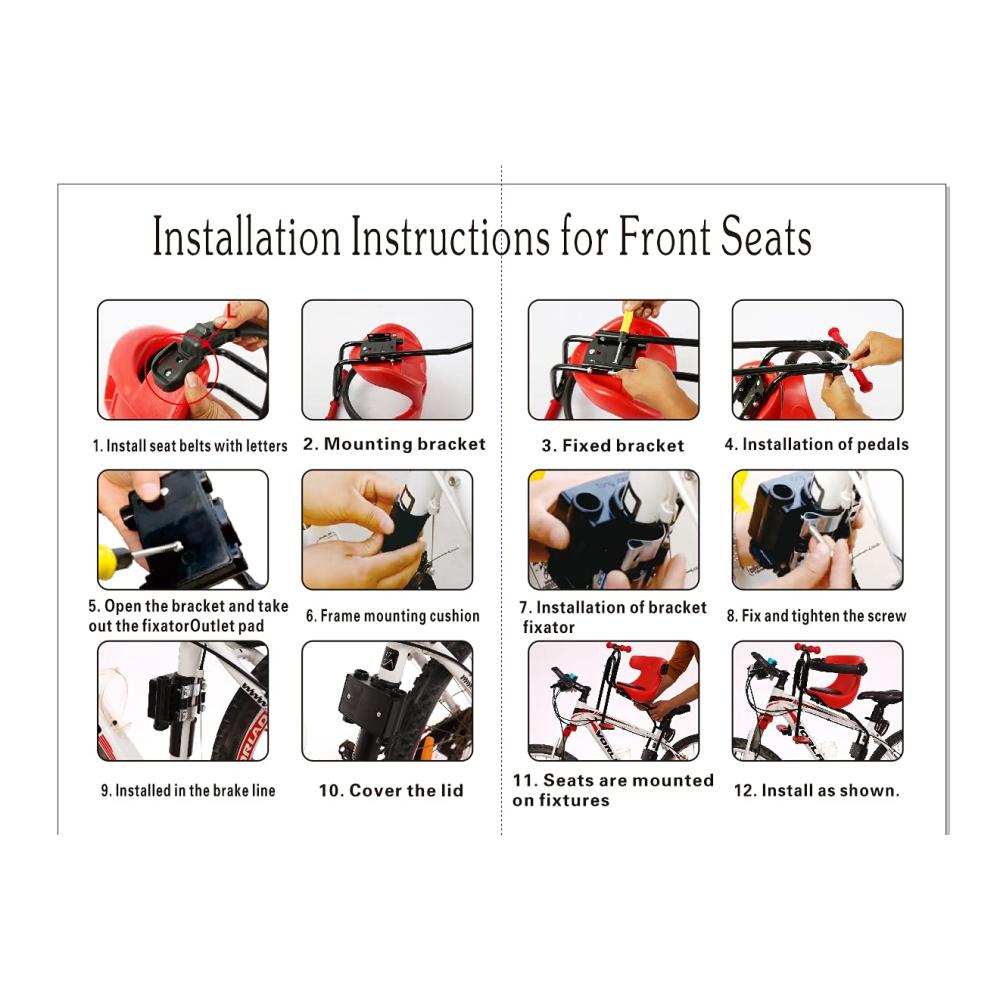 Installation Instructions for Front Seats

1. Install seat belts with letters

2. Mounting bracket

3. Fixed bracket

4. Installation of pedals

5. Open the bracket and take out the fixatorOutlet pad

6. Frame mounting cushion

7. Installation of bracket fixator

8. Fix and tighten the screw

9. Installed in the brake line

10. Cover the lid

11. Seats are mounted on fixtures

12. Install as shown.