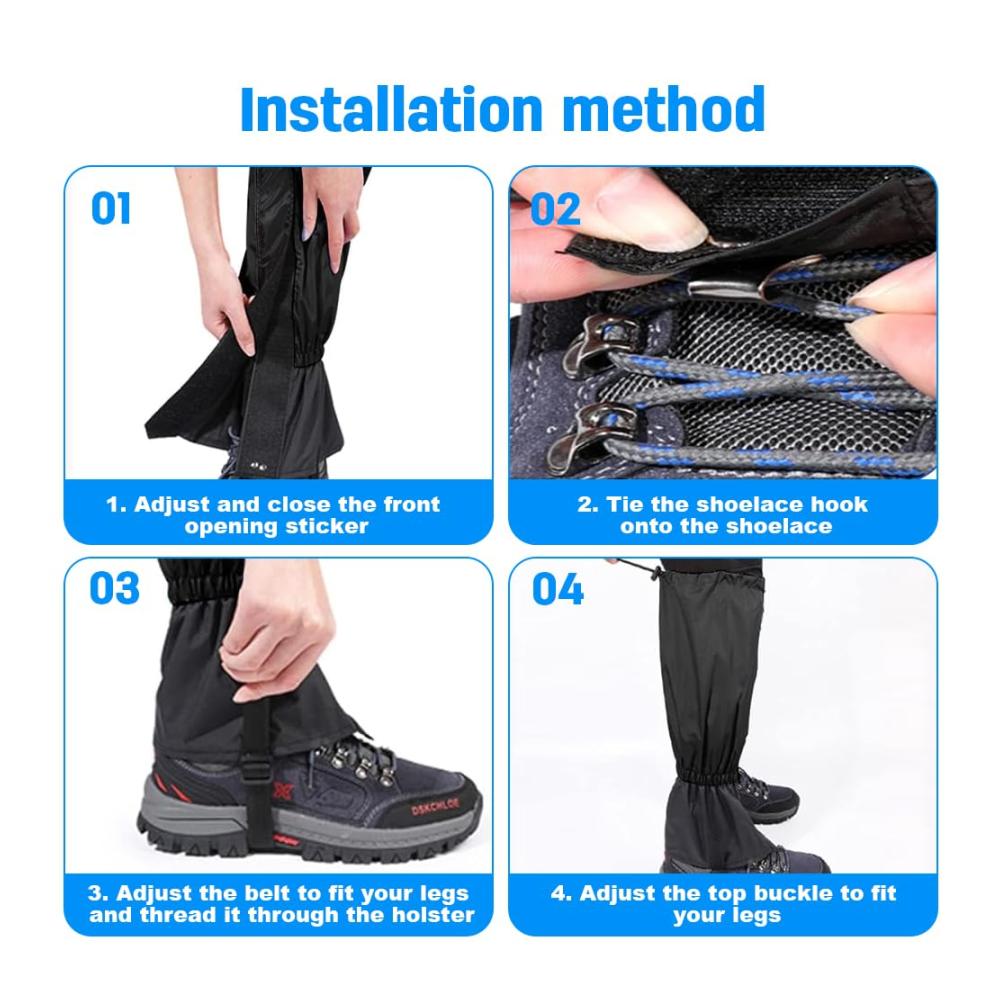 Installation method

01

1. Adjust and close the front opening sticker

02

2. Tie the shoelace hook onto the shoelace

03

DSKCHLOE

3. Adjust the belt to fit your legs and thread it through the holster

04

4. Adjust the top buckle to fit your legs