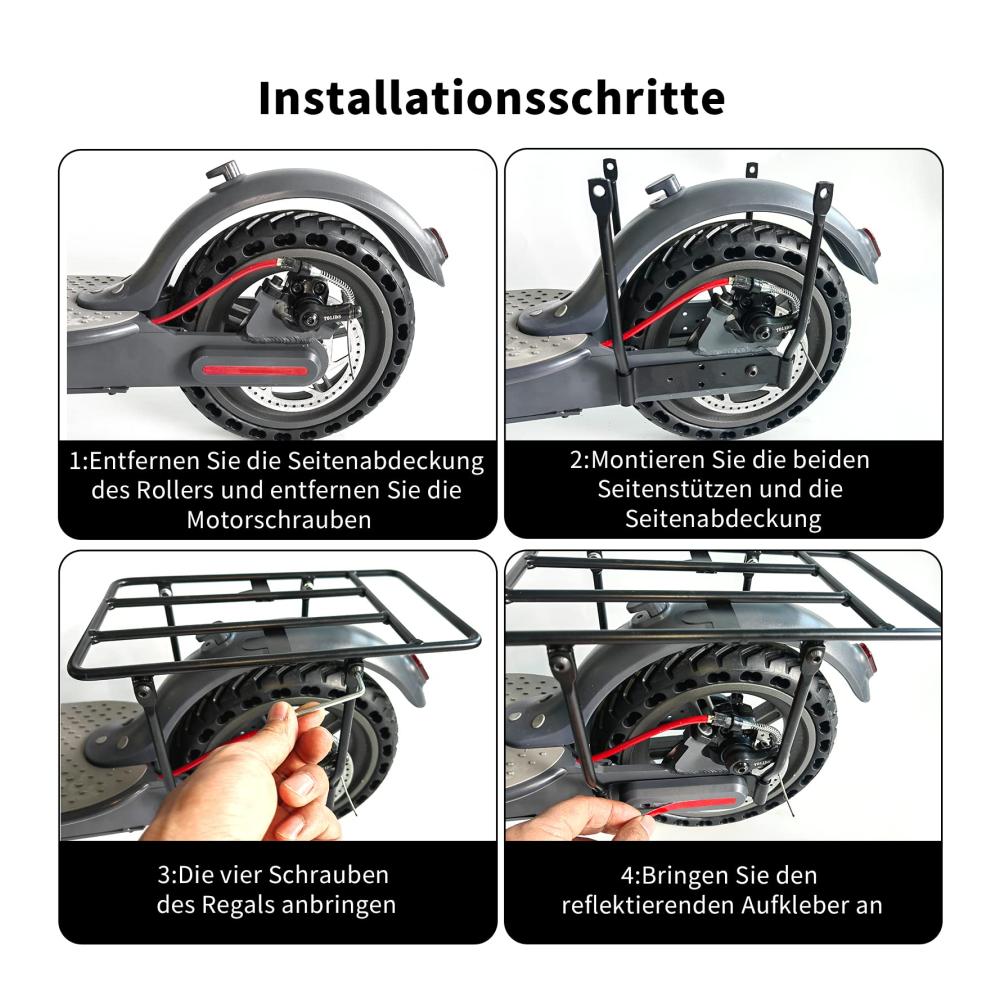 Installationsschritte

1:Entfernen Sie die Seitenabdeckung des Rollers und entfernen Sie die Motorschrauben

2:Montieren Sie die beiden Seitenstützen und die Seitenabdeckung

3:Die vier Schrauben des Regals anbringen

4:Bringen Sie den reflektierenden Aufkleber an