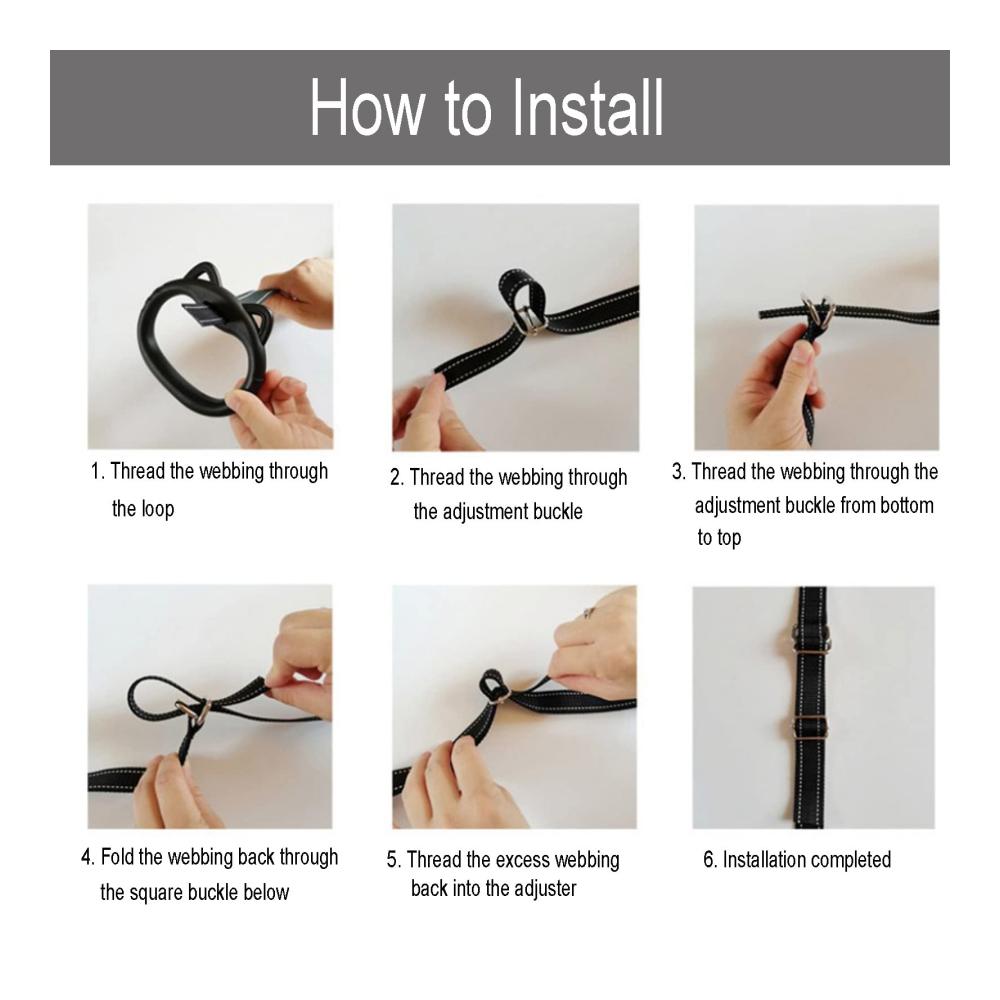 How to Install

1. Thread the webbing through the loop

2. Thread the webbing through the adjustment buckle

3. Thread the webbing through the adjustment buckle from bottom to top

4. Fold the webbing back through the square buckle below

5. Thread the excess webbing back into the adjuster

6. Installation completed