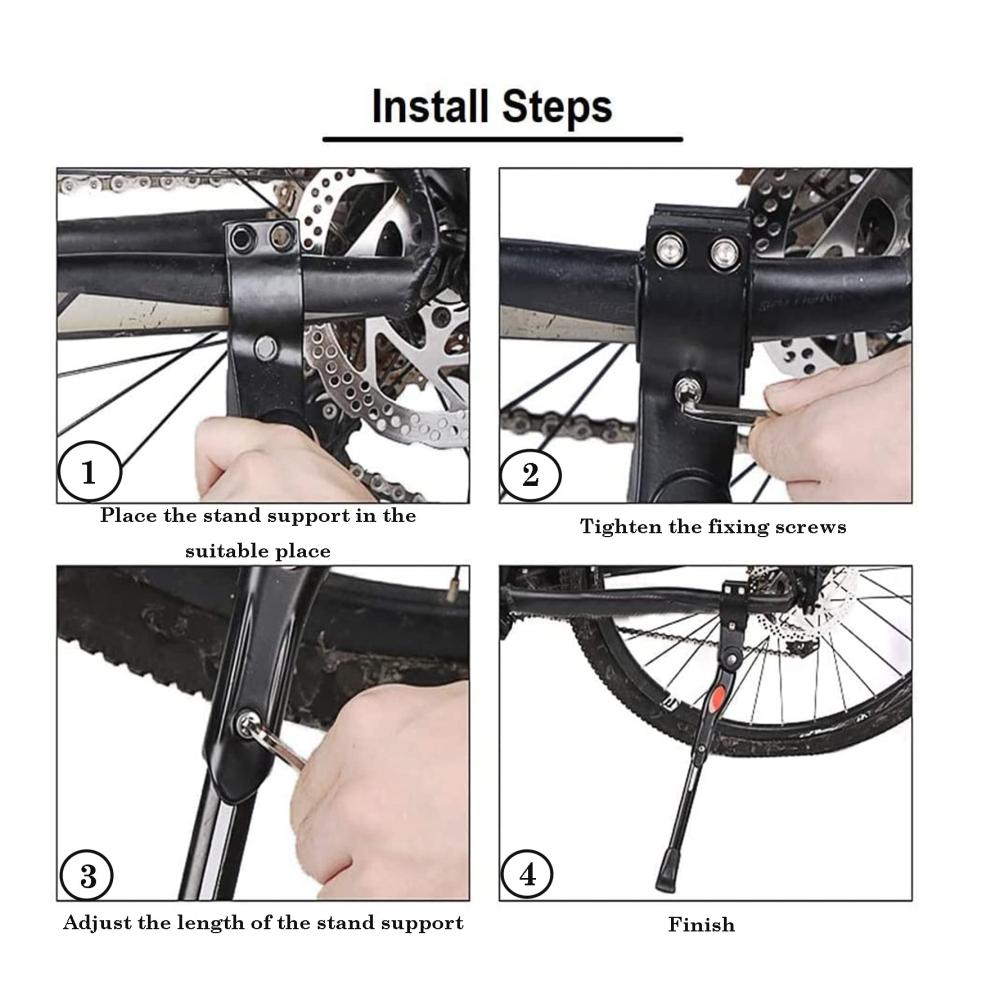 Install Steps

1

Place the stand support in the suitable place

2

Tighten the fixing screws

3

Adjust the length of the stand support

4

Finish