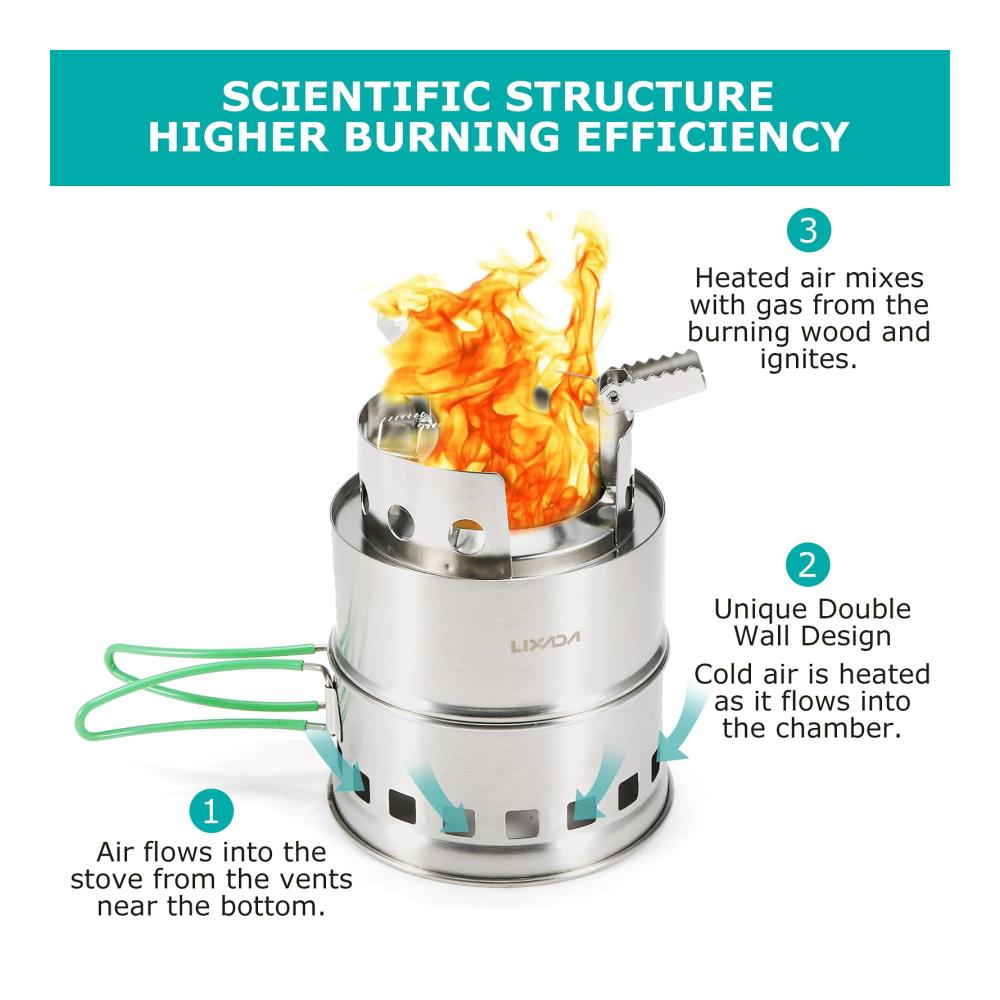 SCIENTIFIC STRUCTURE
HIGHER BURNING EFFICIENCY

3

Heated air mixes with gas from the burning wood and ignites.

2

Unique Double Wall Design

Cold air is heated as it flows into the chamber.

LIXADA

1

Air flows into the stove from the vents near the bottom.