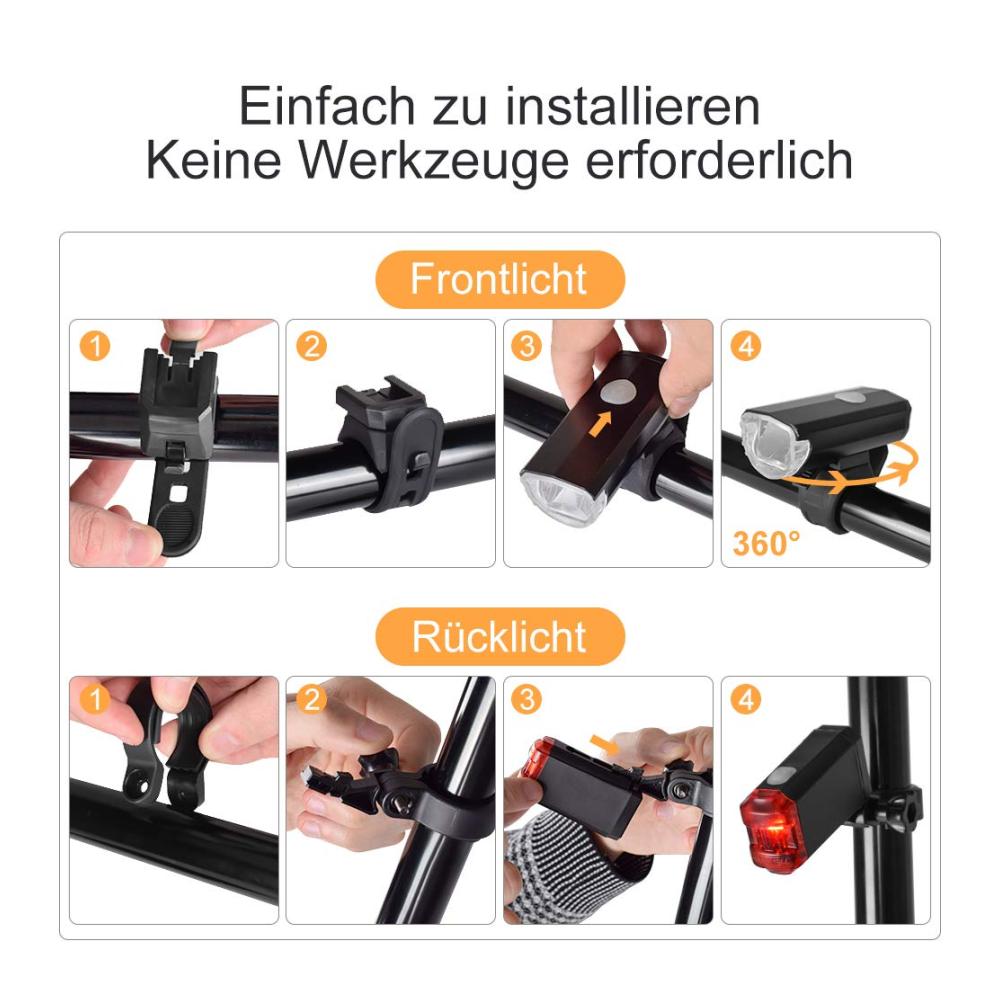 Einfach zu installieren
Keine Werkzeuge erforderlich

Frontlicht

1

2

3

4

360°

Rücklicht

1

2

3

4