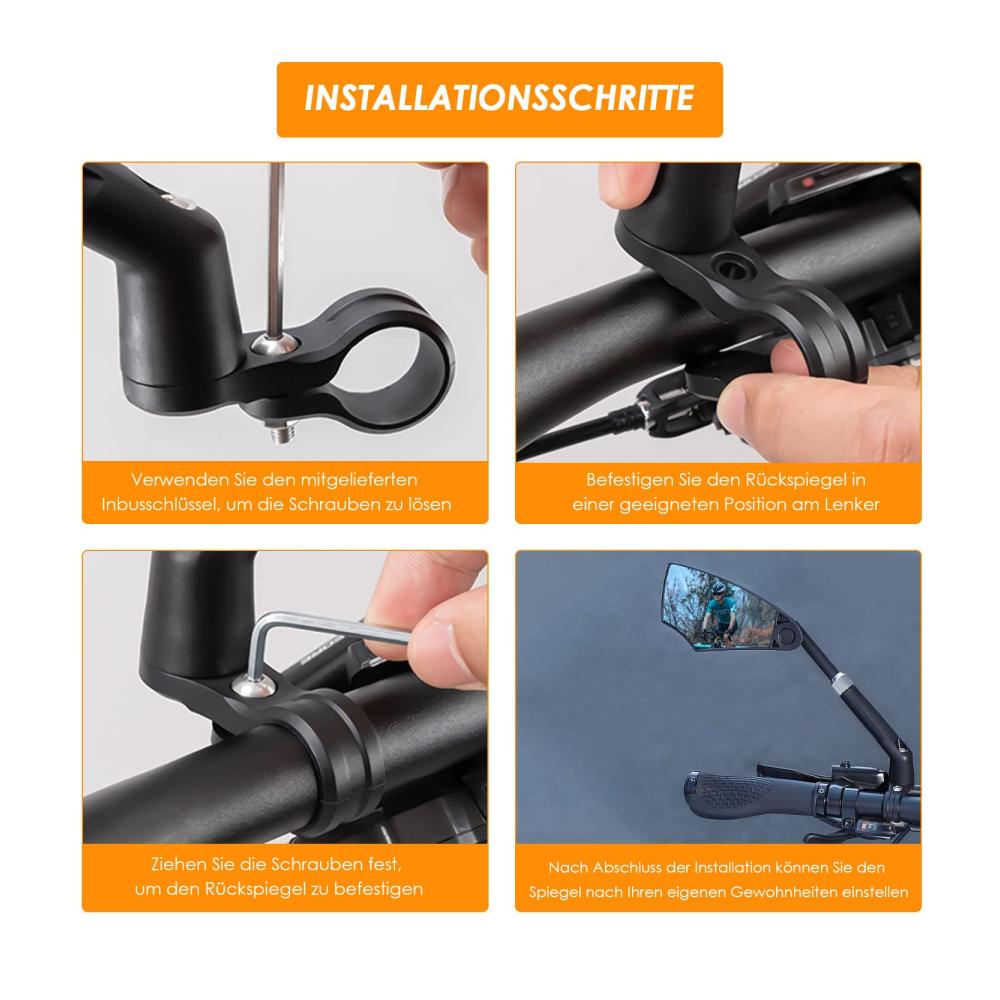 INSTALLATIONSSCHRITTE

Verwenden Sie den mitgelieferten Inbusschlüssel, um die Schrauben zu lösen

Befestigen Sie den Rückspiegel in einer geeigneten Position am Lenker

Ziehen Sie die Schrauben fest, um den Rückspiegel zu befestigen

Nach Abschluss der Installation können Sie den Spiegel nach Ihren eigenen Gewohnheiten einstellen